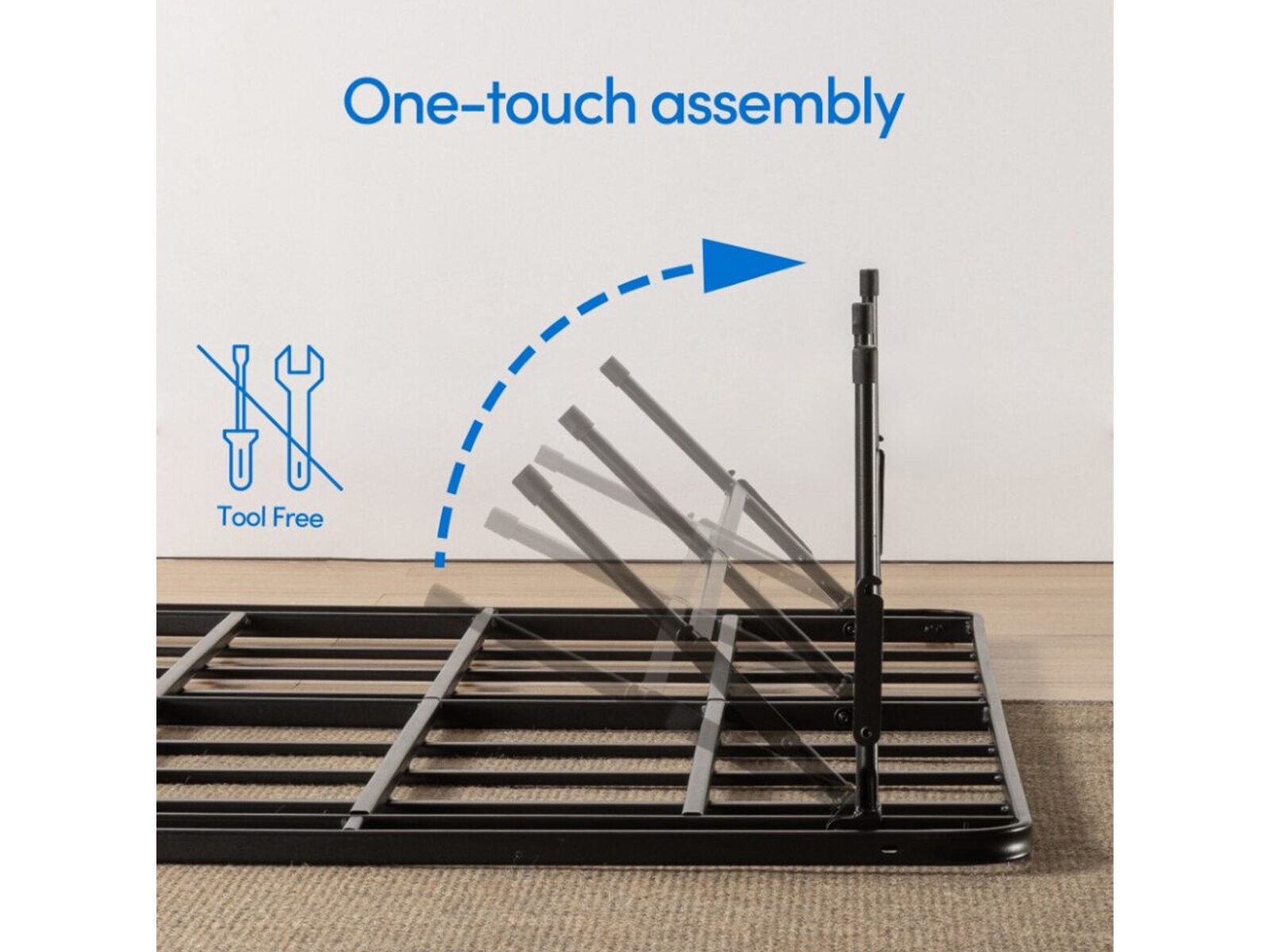 One-touch assembly

Tool Free